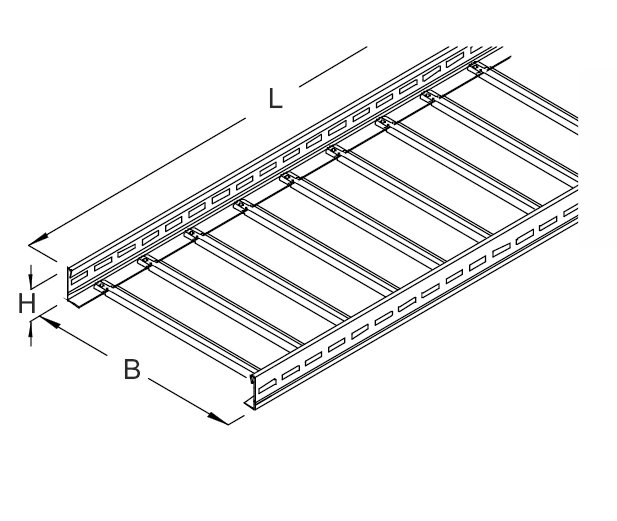 L
H
B