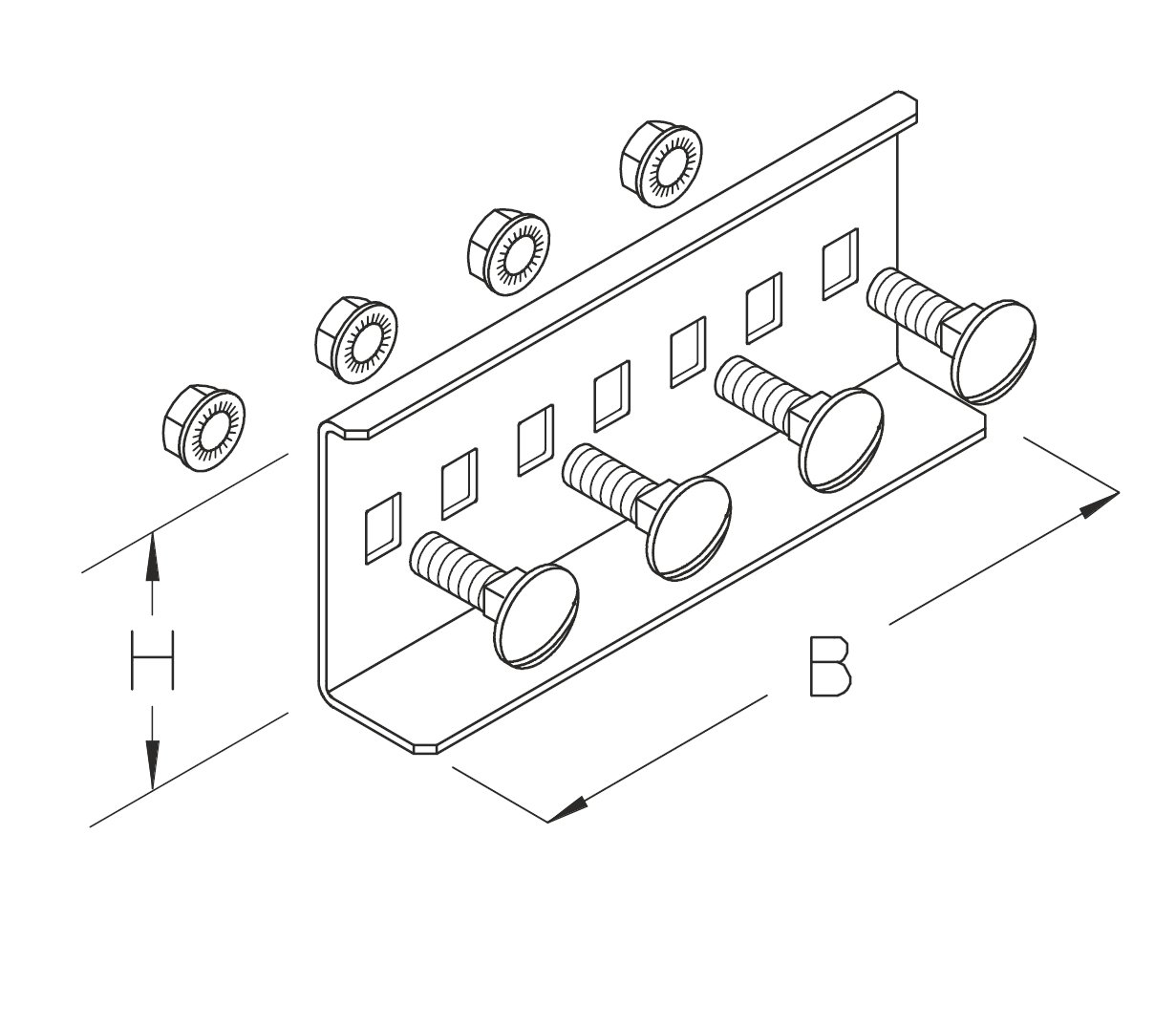 H
B