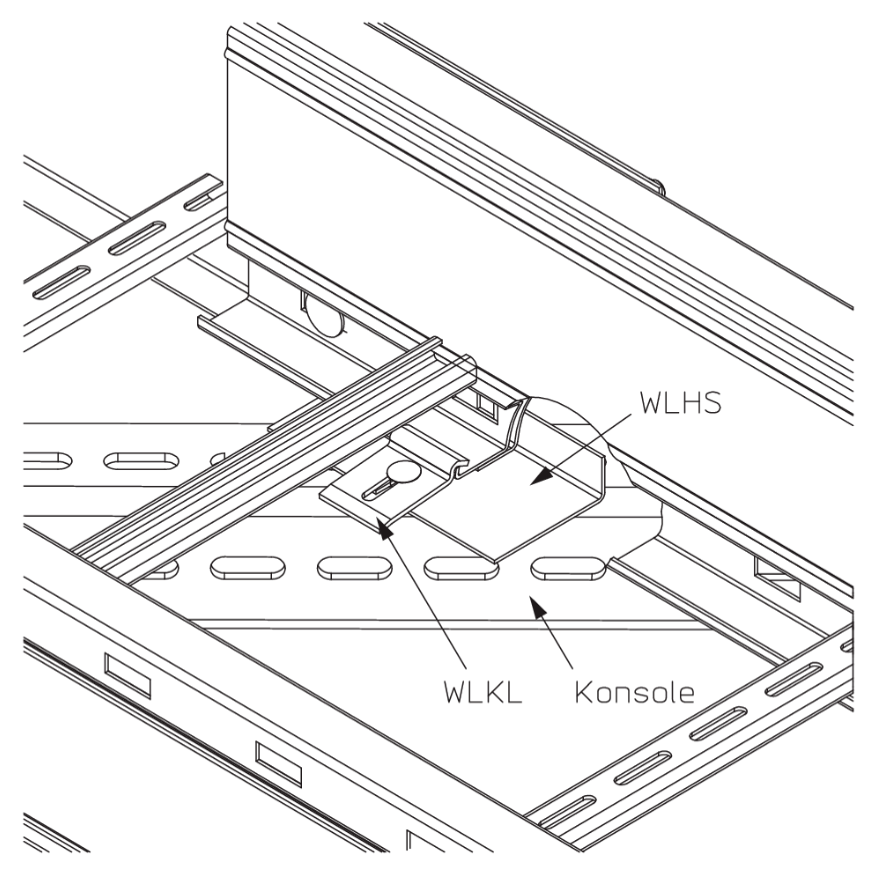 WLHS

WLKL Konsole