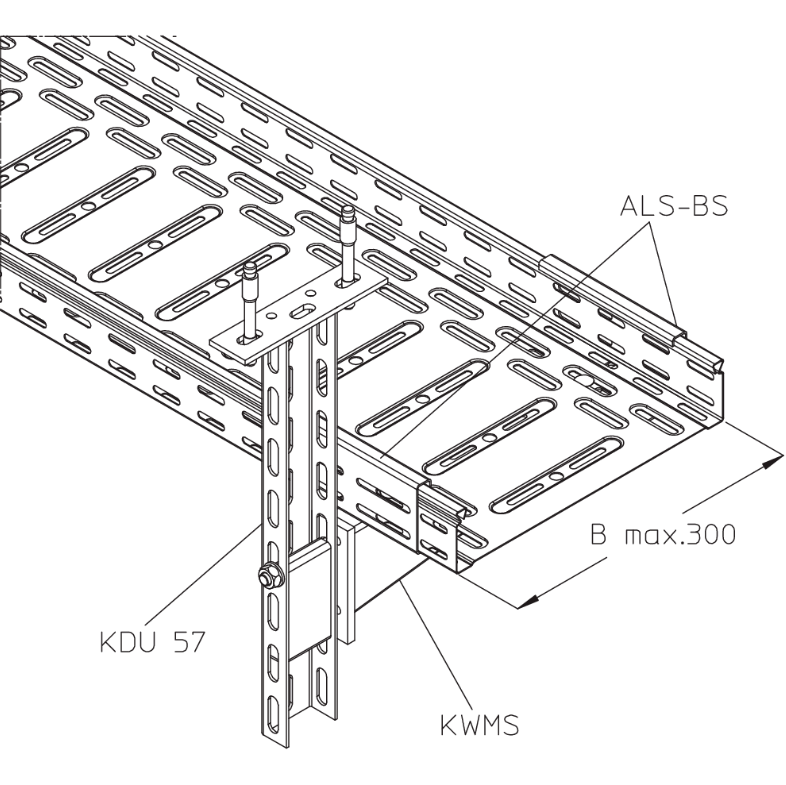 ALS-BS

B max.300

KDU 57

KWMS