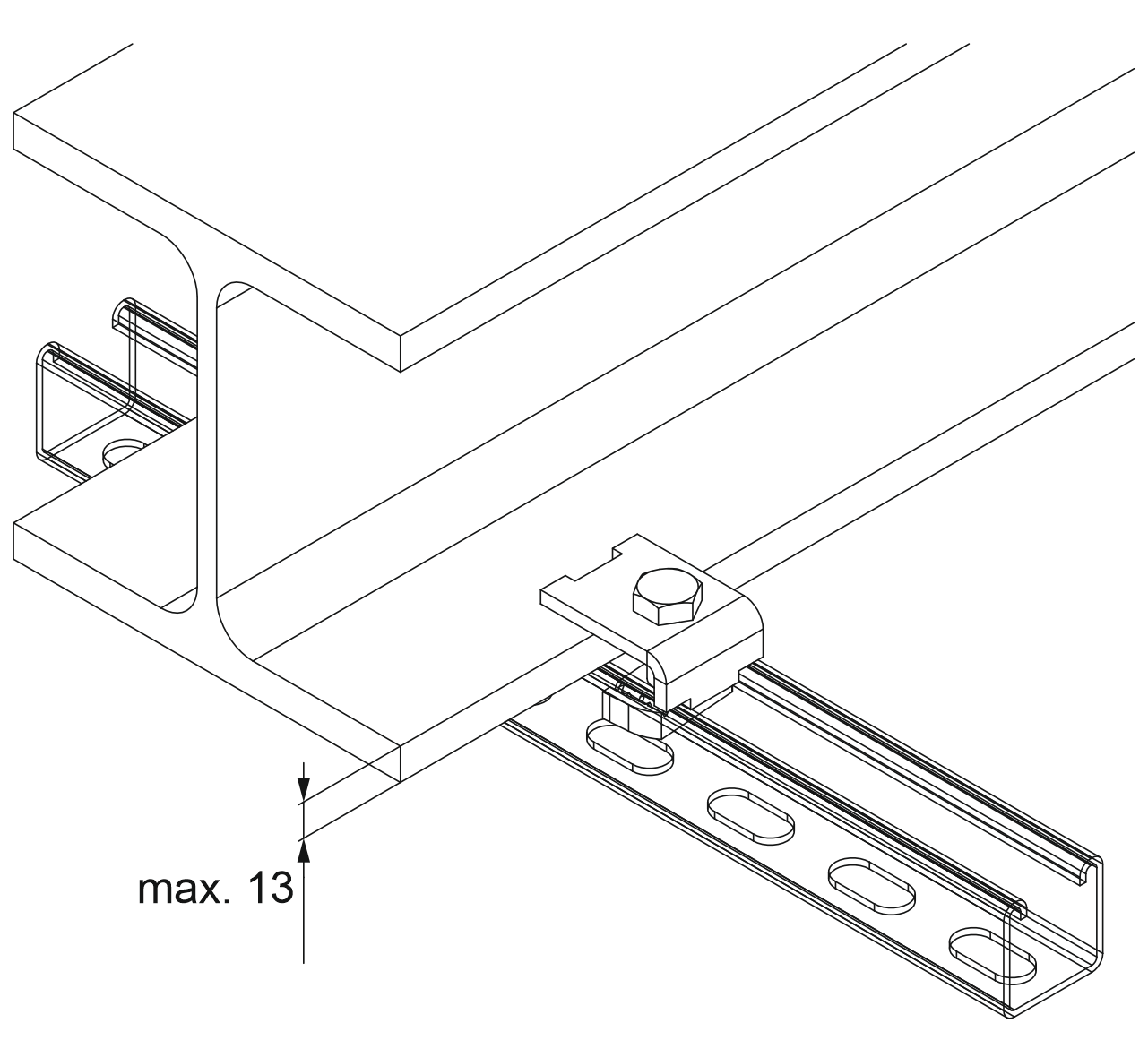 max. 13