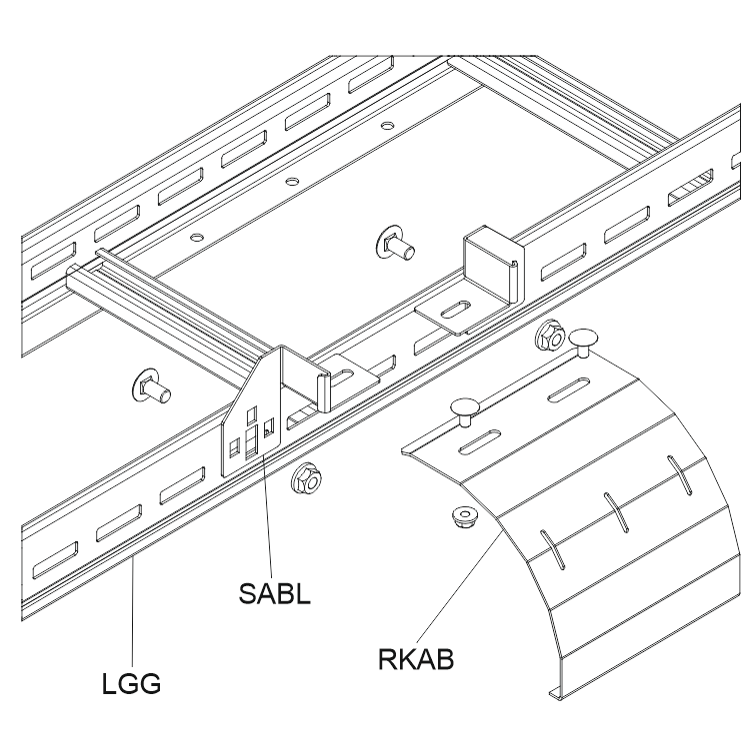 SABL

RKAB

LGG