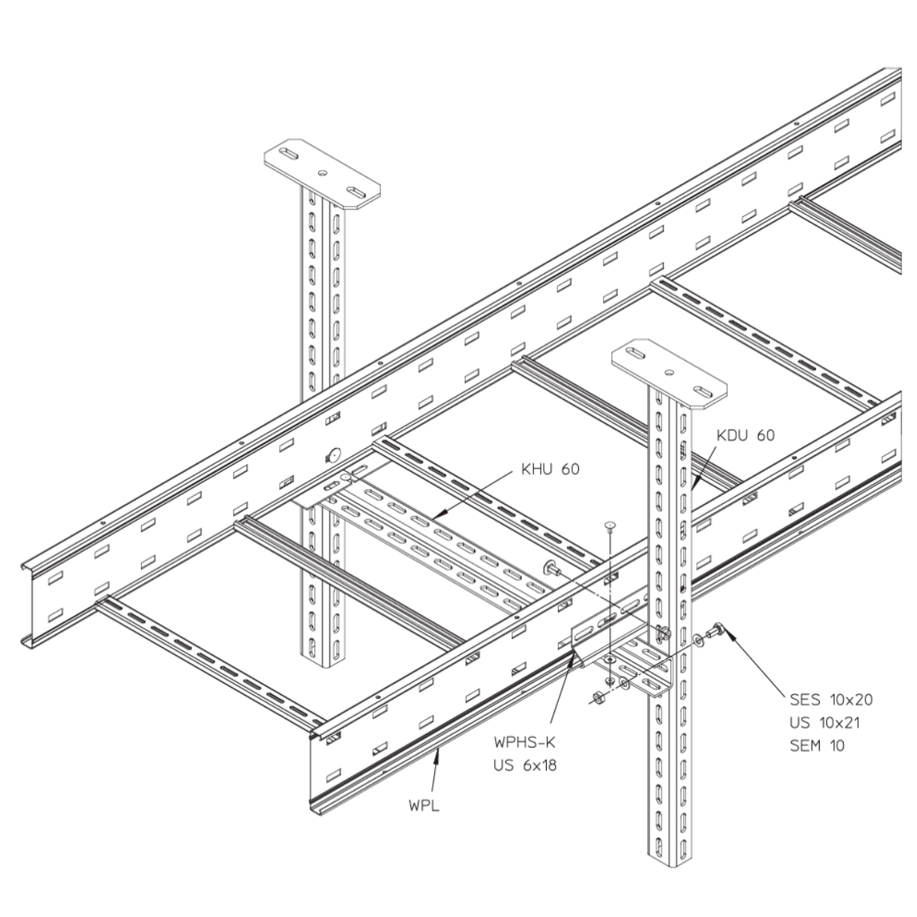 KDU 60

KHU 60

SES 10x20
US 10x21
SEM 10

WPHS-K
US 6x18

WPL