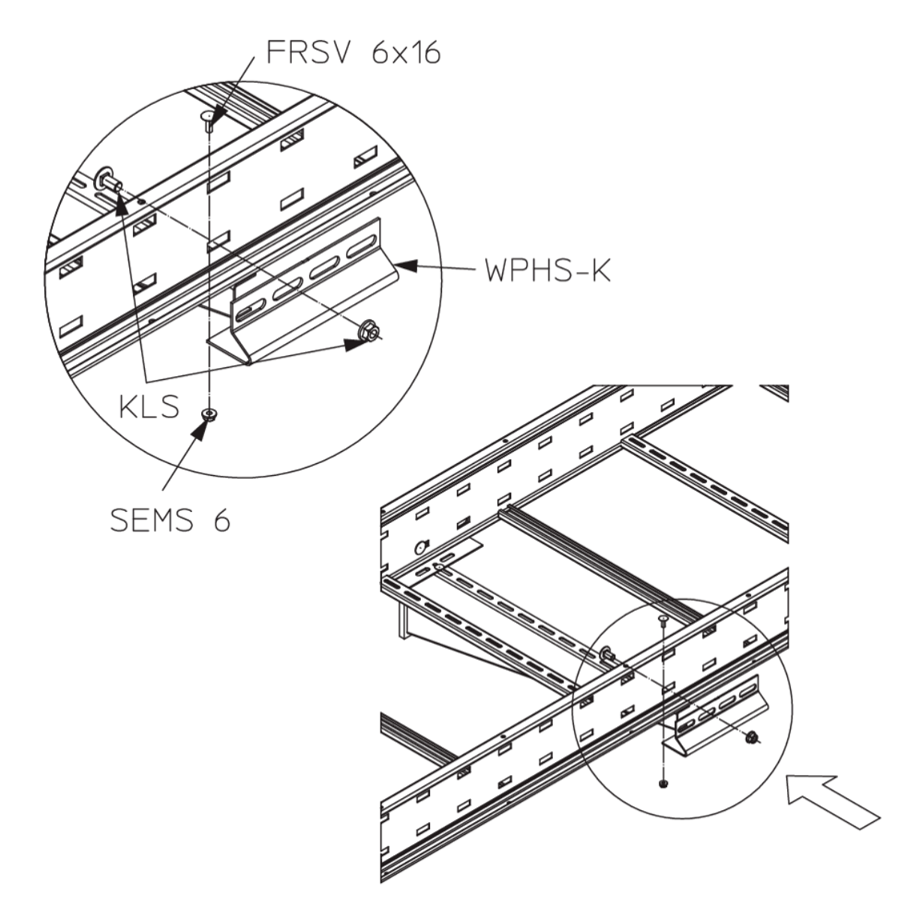 FRSV 6x16

WPHS-K

KLS

SEMS 6