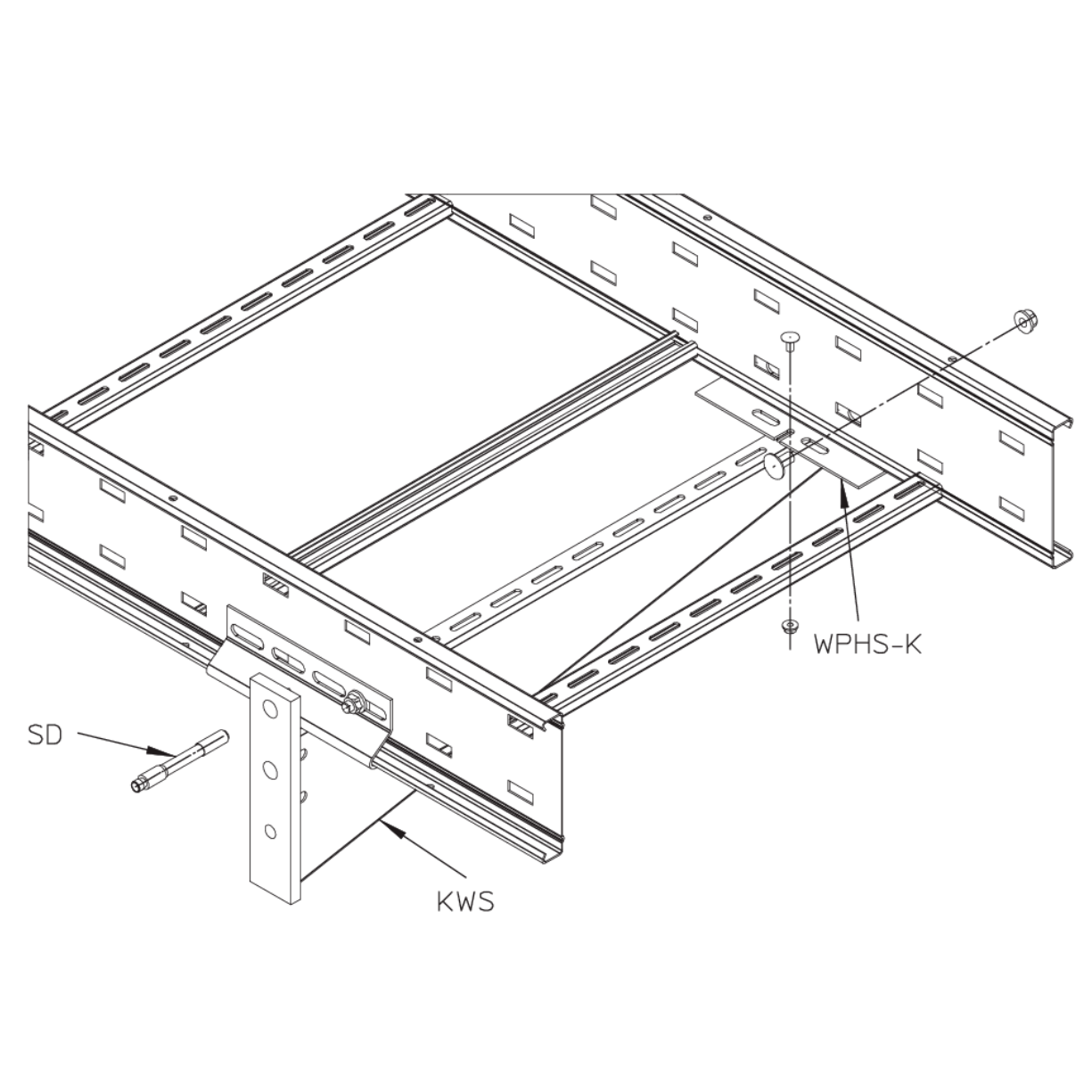 WPHS-K

SD

KWS